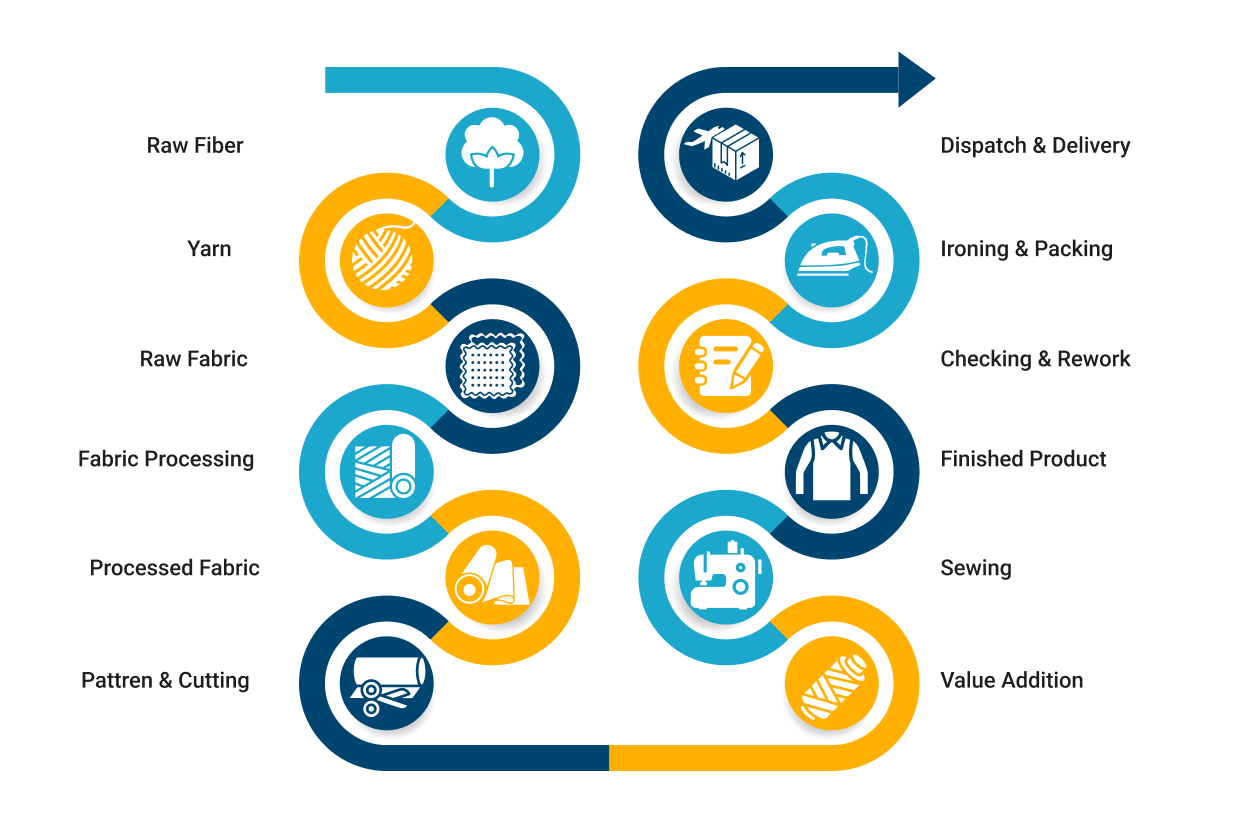 Raw Fiber

Yarn

Raw Fabric

Fabric Processing

Processed Fabric

Pattren & Cutting

Value Addition

Sewing

Finished Product

Checking & Rework

Ironing & Packing

Dispatch & Delivery